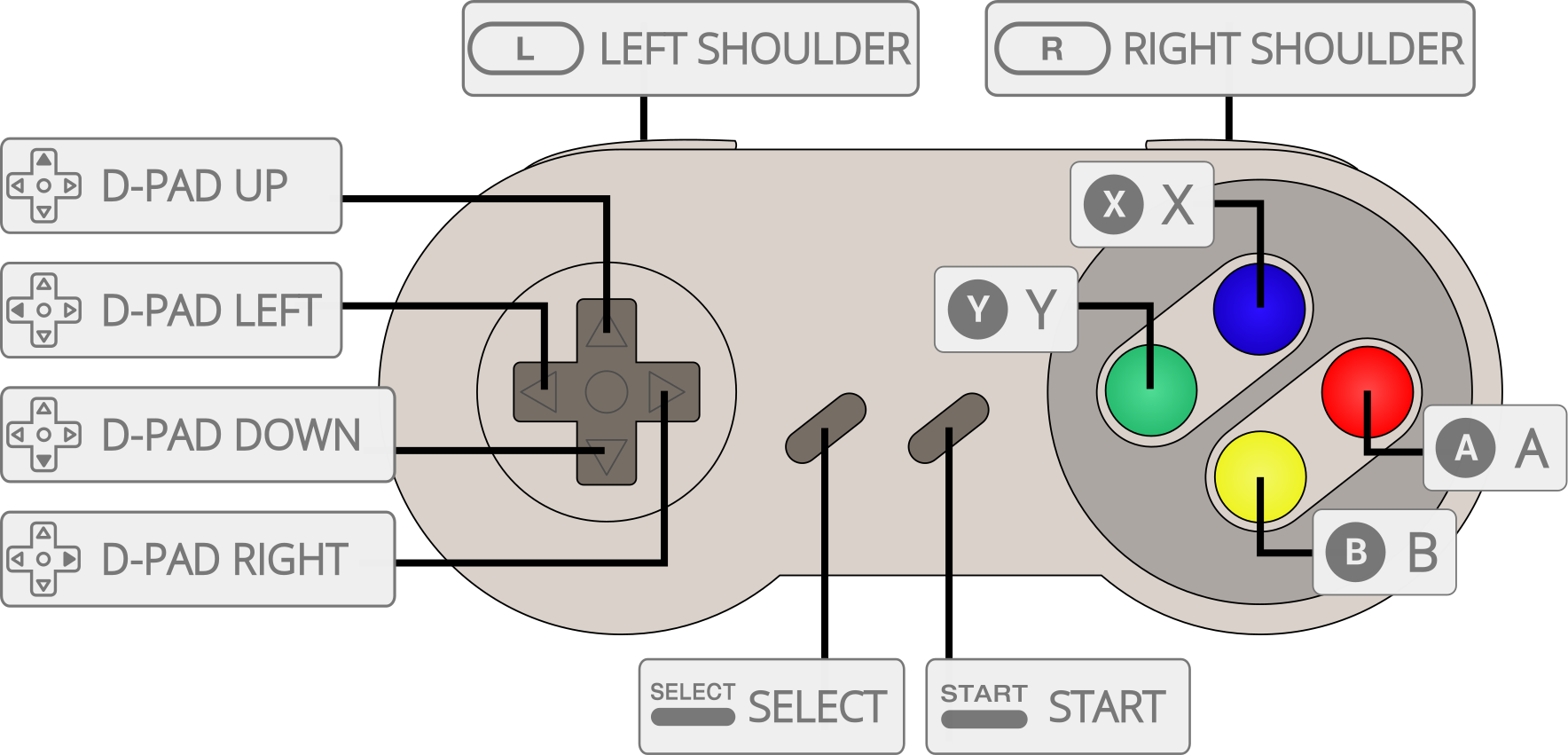 L LEFT SHOULDER

R RIGHT SHOULDER

D-PAD UP

D-PAD LEFT

D-PAD DOWN

D-PAD RIGHT

X X

Y Y

A A

B B

SELECT SELECT

START START